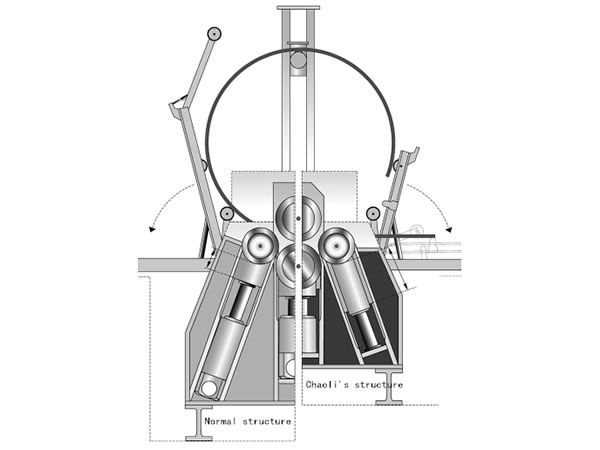 Chaoli's structure

Normal structure